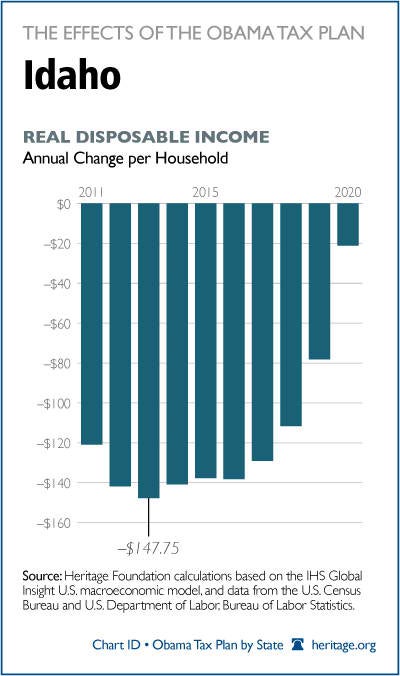 THE EFFECTS OF THE OBAMA TAX PLAN

Idaho

REAL DISPOSABLE INCOME
Annual Change per Household

2011
2015
2020

$0
–$20
–$40
–$60
–$80
–$100
–$120
–$140
–$160

–$147.75

Source: Heritage Foundation calculations based on the IHS Global Insight U.S. macroeconomic model, and data from the U.S. Census Bureau and U.S. Department of Labor, Bureau of Labor Statistics.

Chart ID • Obama Tax Plan by State heritage.org